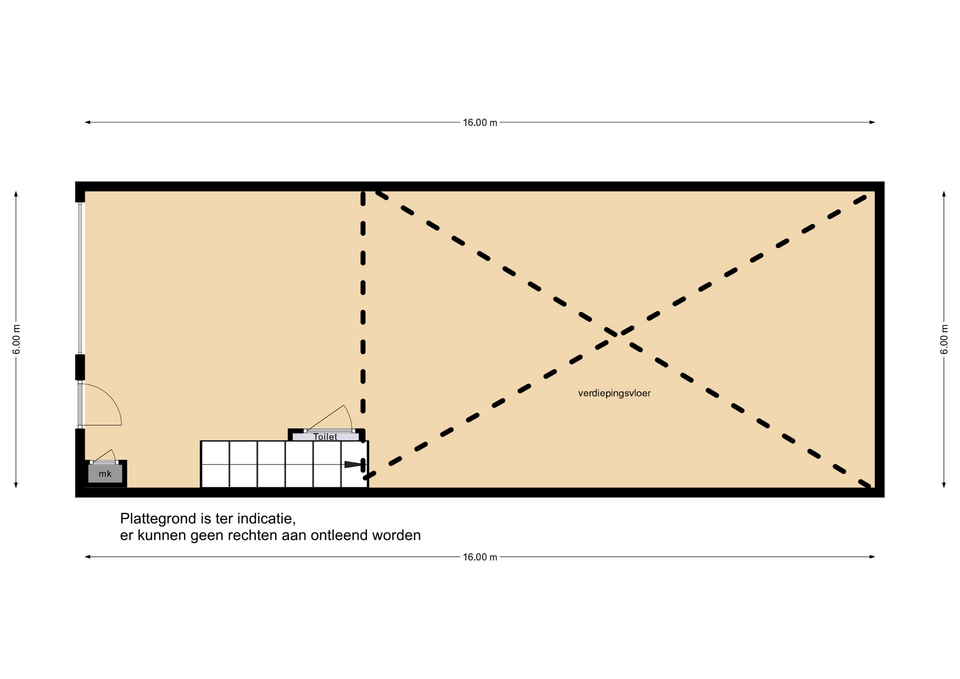 16.00 m

6.00 m

6.00 m

verdiepingsvloer

Toilet

mk

Plattegrond is ter indicatie,
er kunnen geen rechten aan ontleend worden

16.00 m